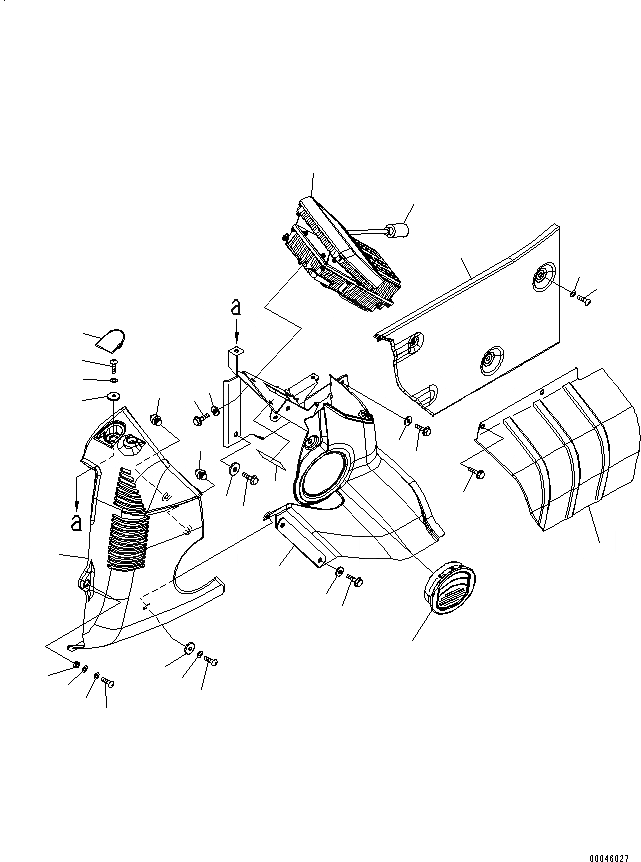 a

a

00046027