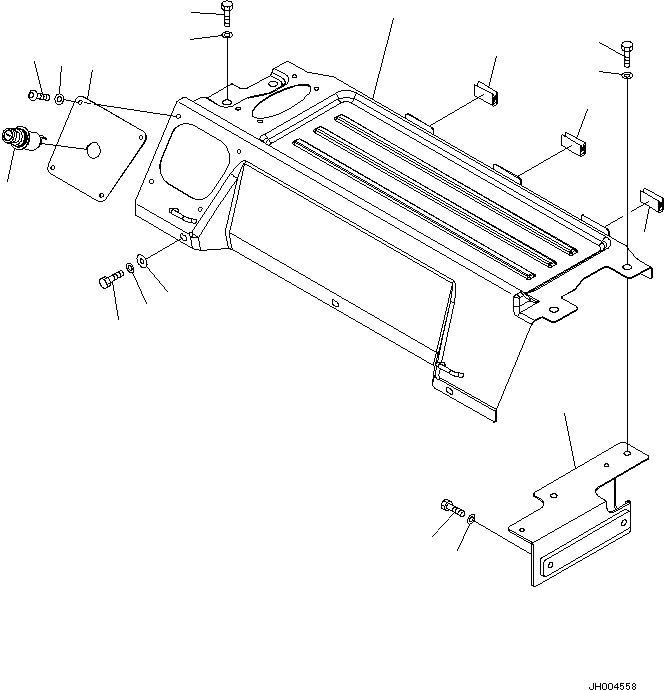 JH004558