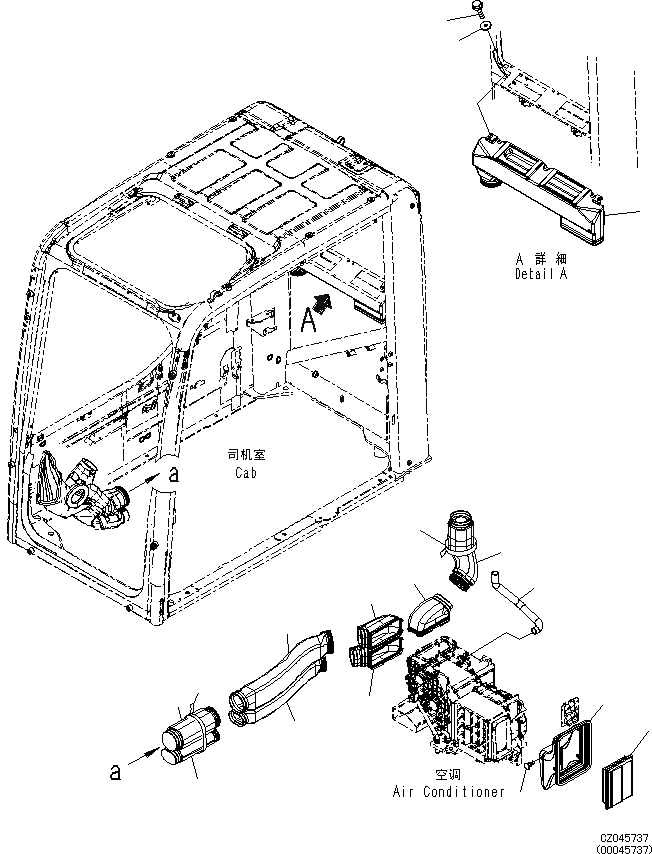 A 詳細
Detail A

A

司机室
Cab

a

a

空调
Air Conditioner

CZ045737
(00045737)