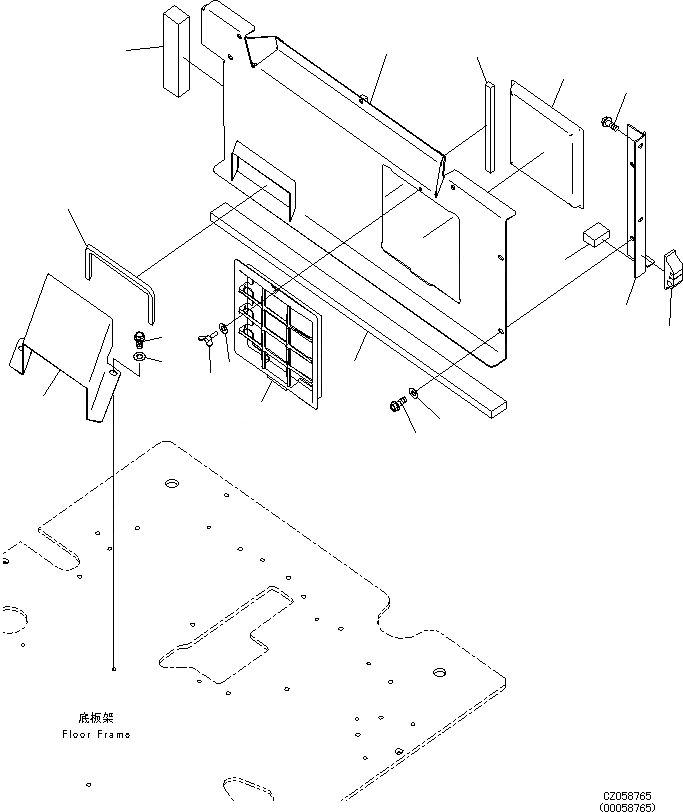 底板架
Floor Frame

CZ058765
(00058765)