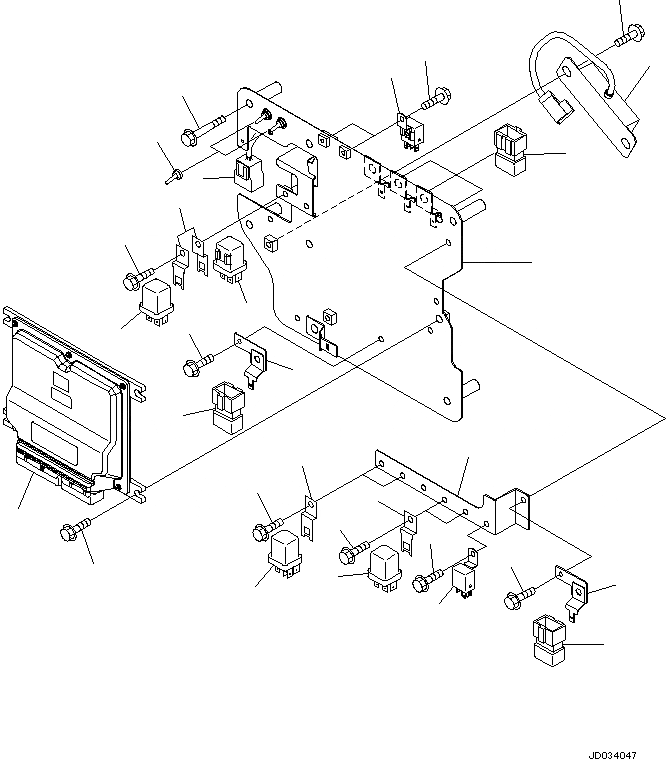 JD034047