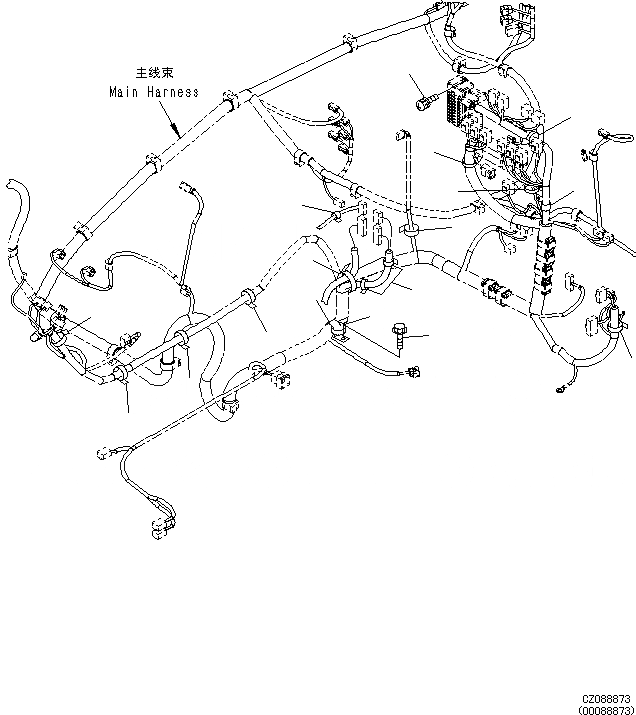 主线束
Main Harness

CZ088873
(00088873)