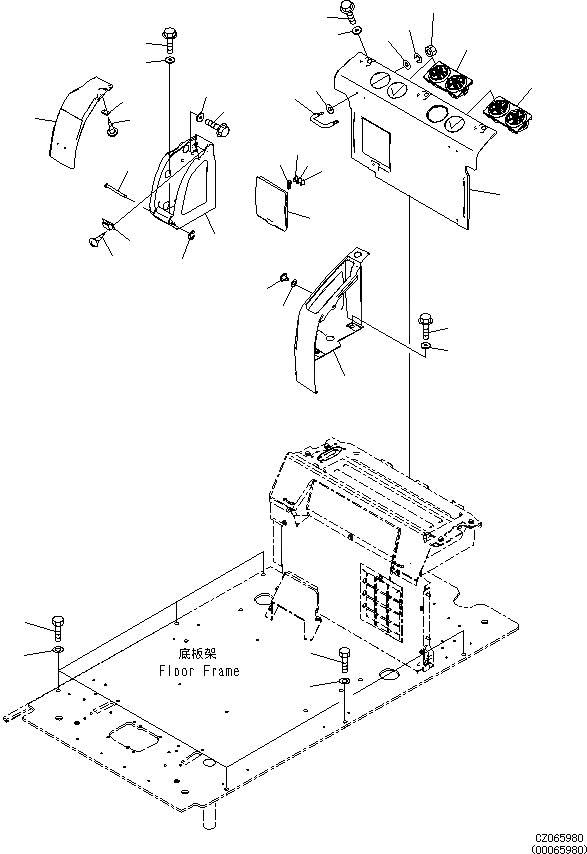 底板架
Floor Frame

CZ065980
(00065980)