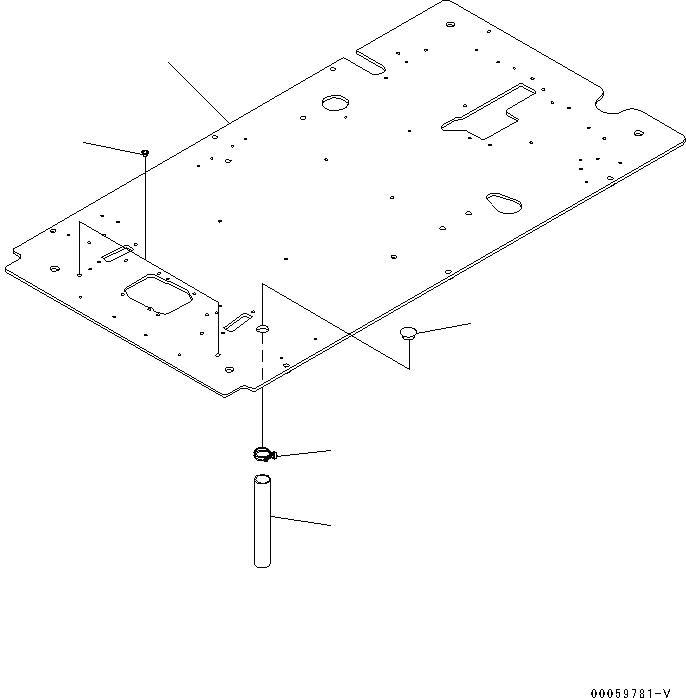 00059781-V