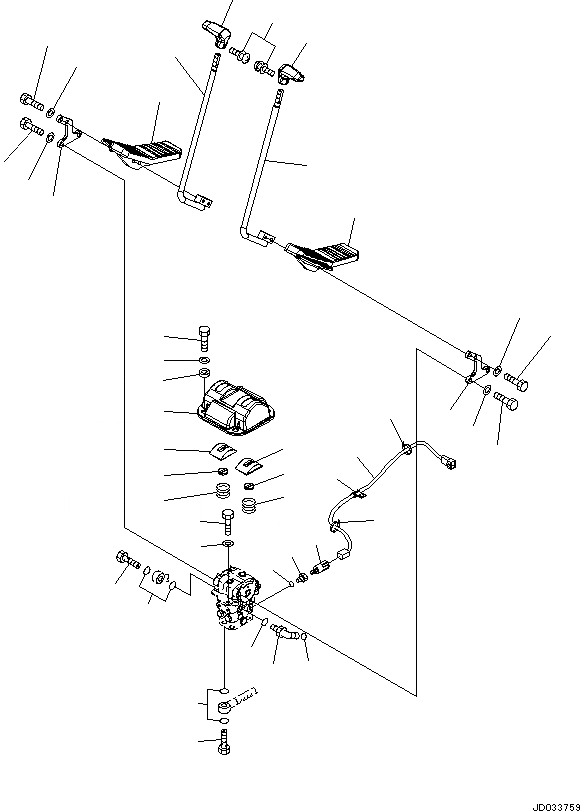 JD033759