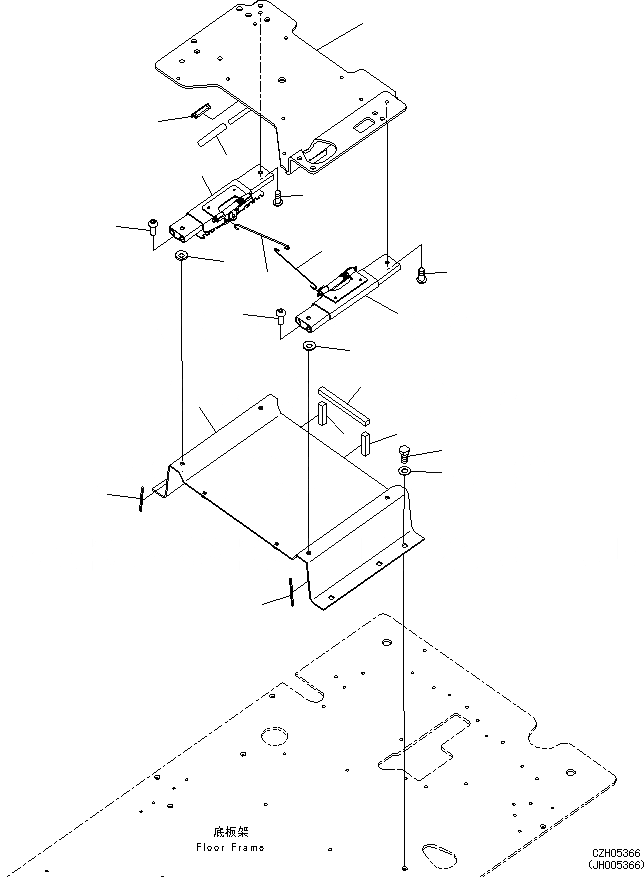 底板架
Floor Frame

CZH05366
(JH005366)