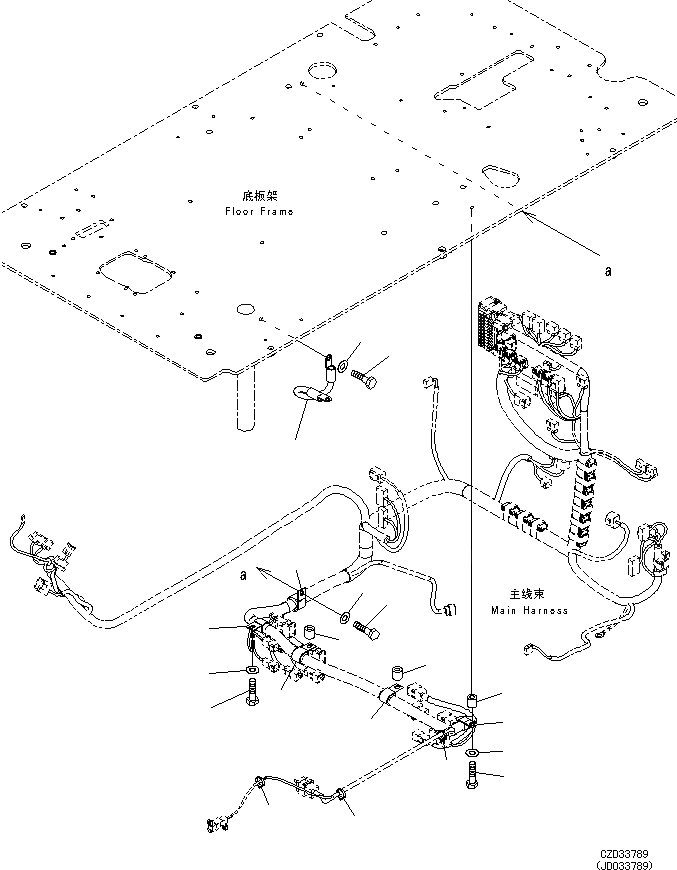 底板架
Floor Frame

a

a

主线束
Main Harness

CZD33789
(JD033789)