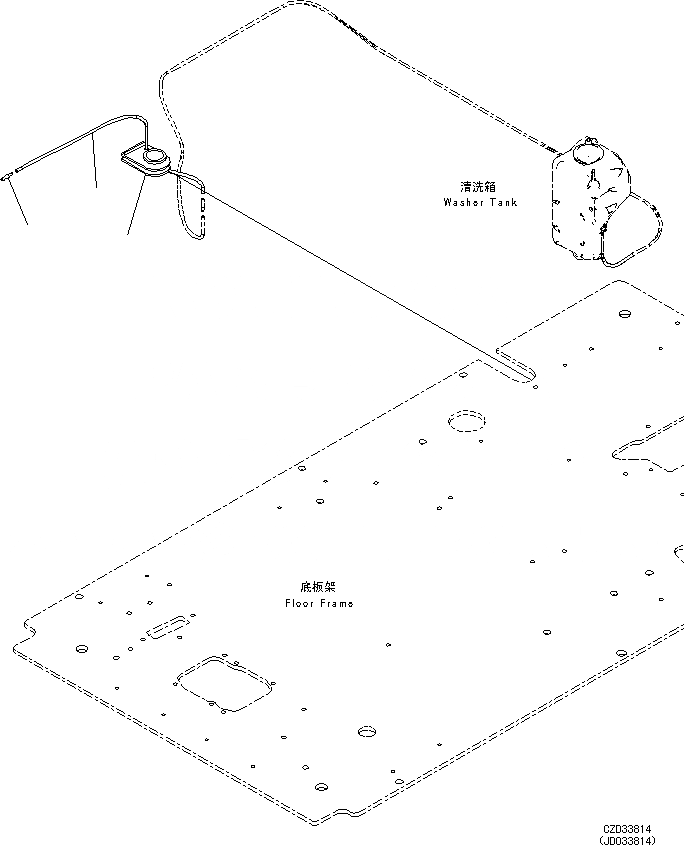 清洗箱
Washer Tank

底板架
Floor Frame

CZD33814
(JD033814)