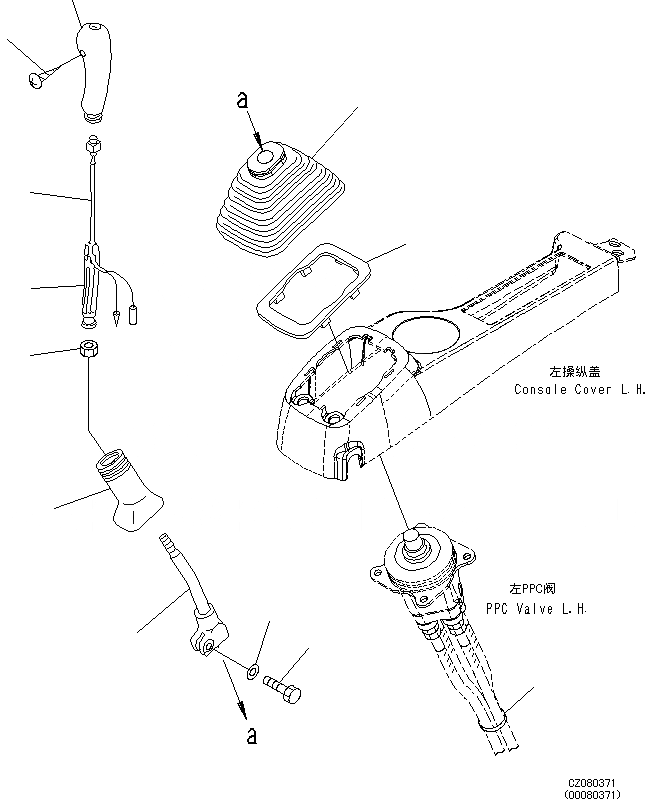 a

左操纵盖
Console Cover L.H.

左PPC阀
PPC Valve L.H.

a

CZ080371
(00080371)