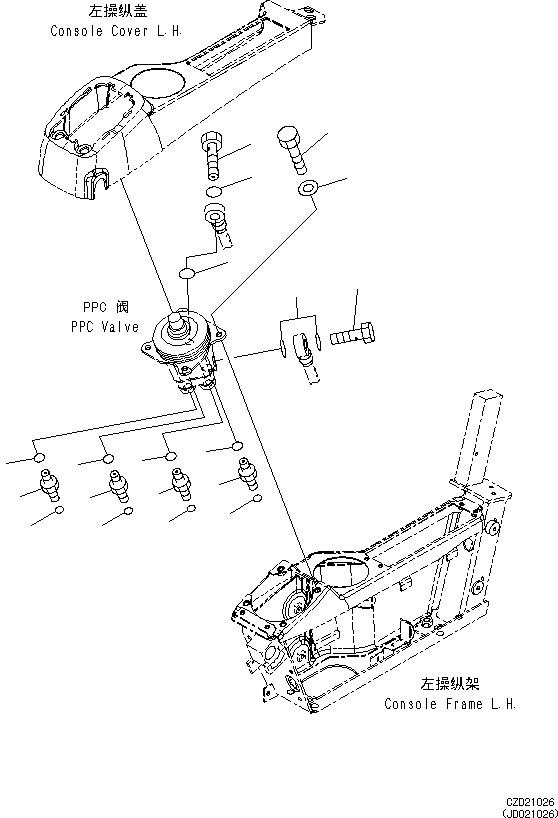 左操纵盖
Console Cover L.H.

PPC 阀
PPC Valve

左操纵架
Console Frame L.H.

CZD21026
(JD021026)