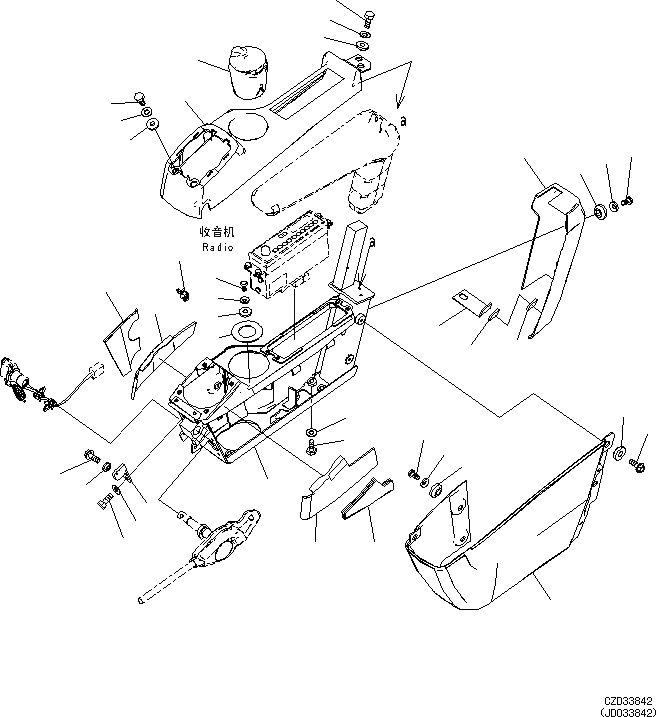 a

收音机
Radio

a

CZD33842
(JD033842)