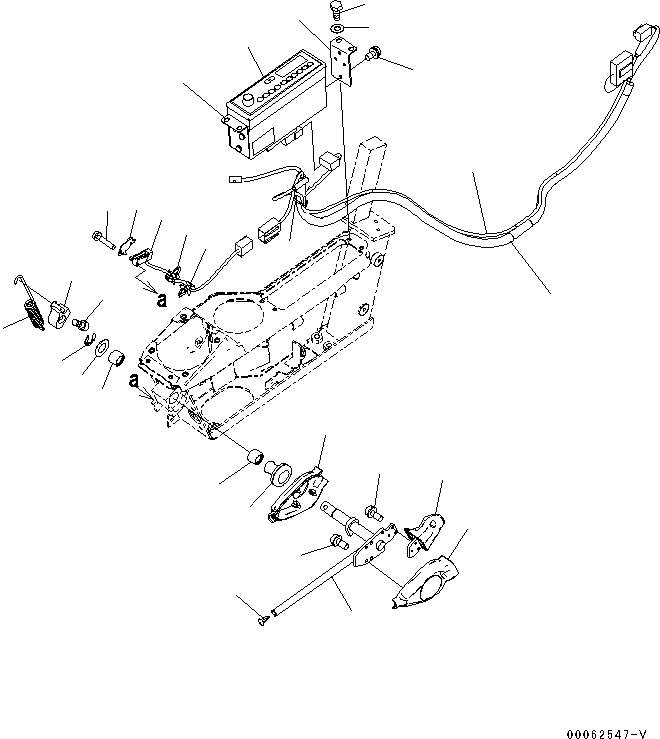 a

a

00062547-V