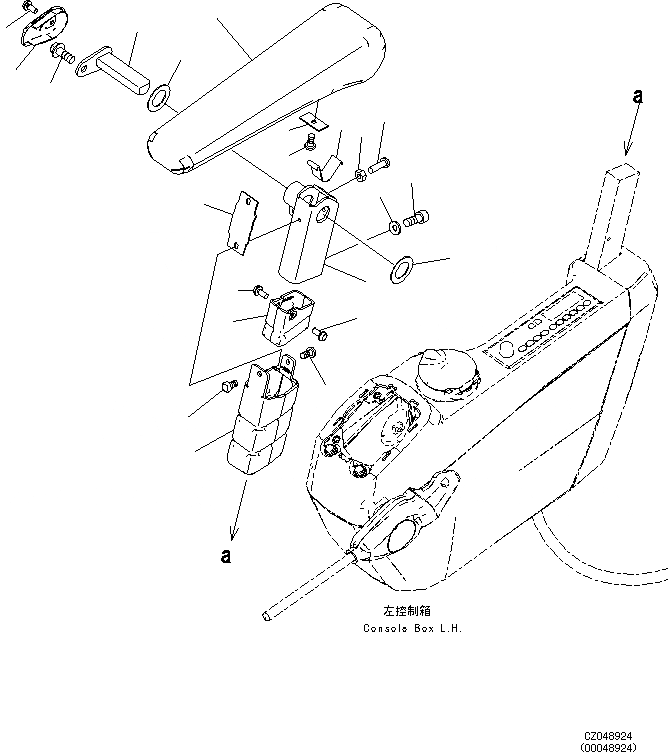 a

a

左控制箱
Console Box L.H.

CZ048924
(00048924)