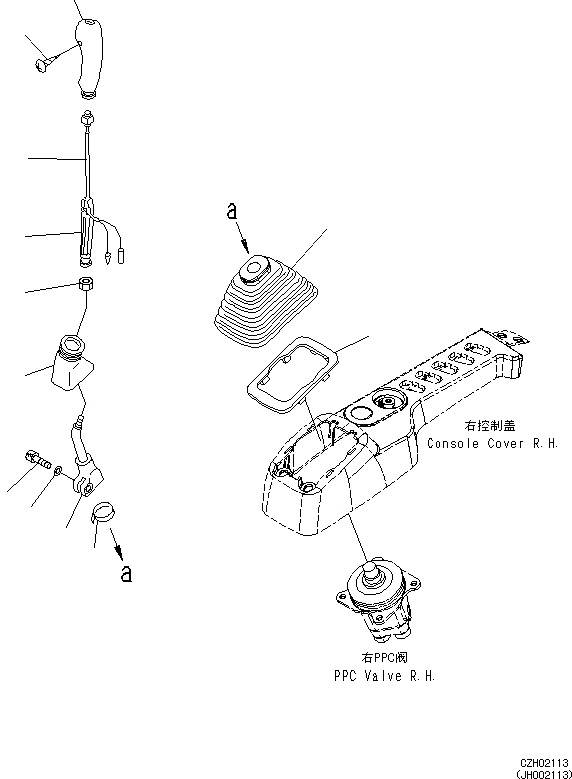 a

右控制盖
Console Cover R.H.

a

右PPC阀
PPC Valve R.H.

CZH02113
(JH002113)