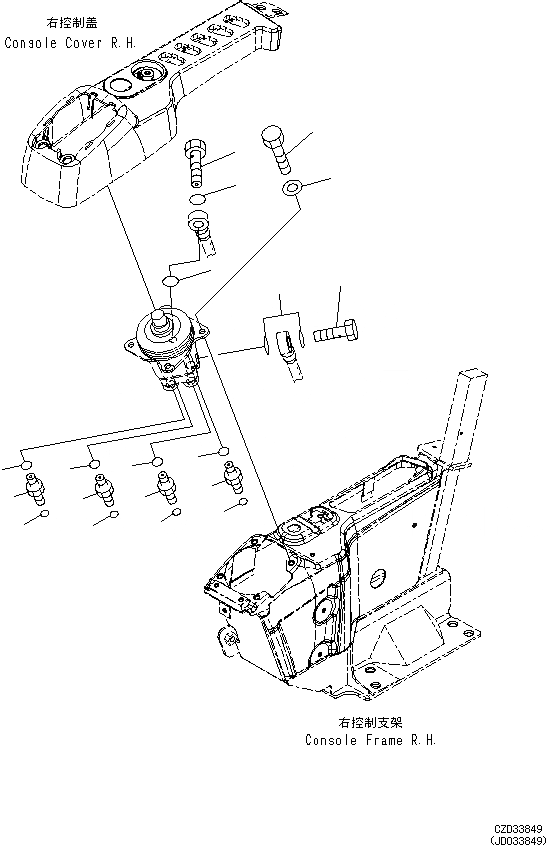 右控制盖
Console Cover R.H.

右控制支架
Console Frame R.H.

CZD33849
(JD033849)