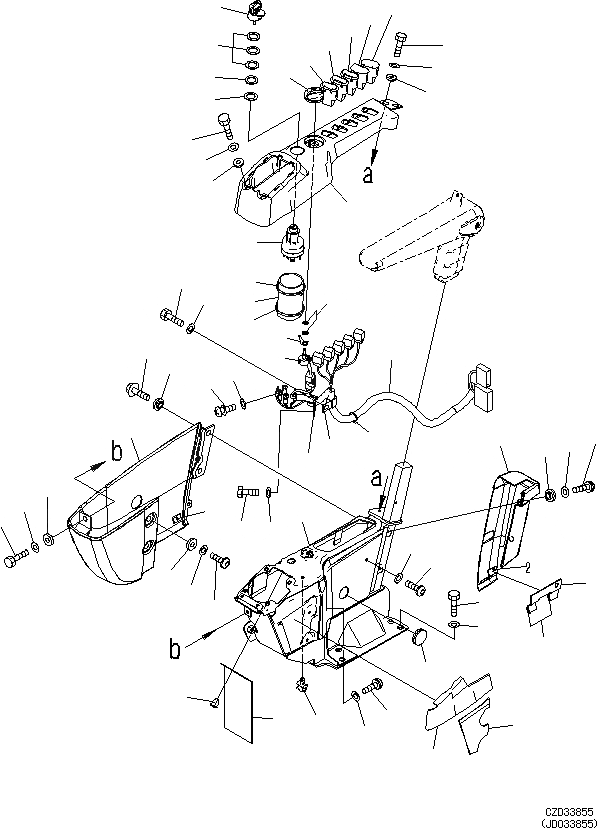 a

b

a

2

b

CZD33855
(JD033855)