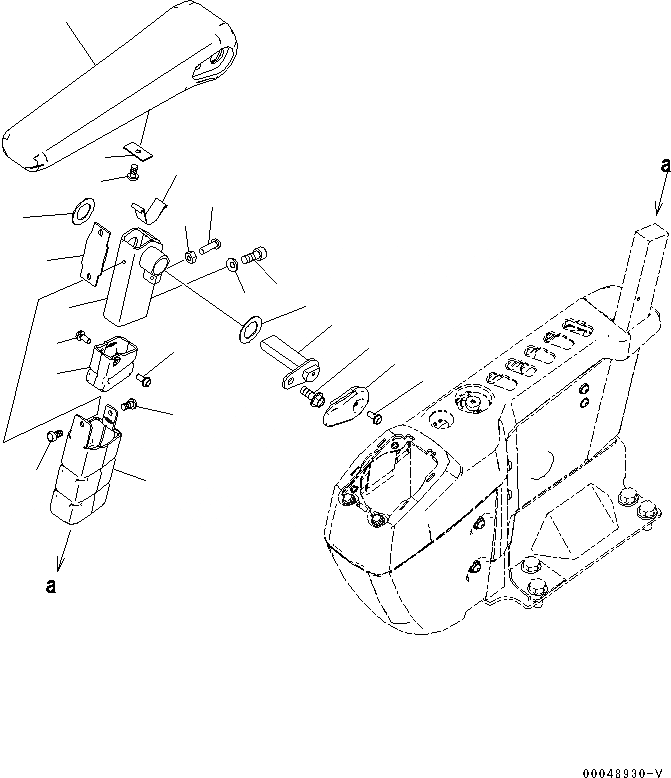 a

a

00048930-V