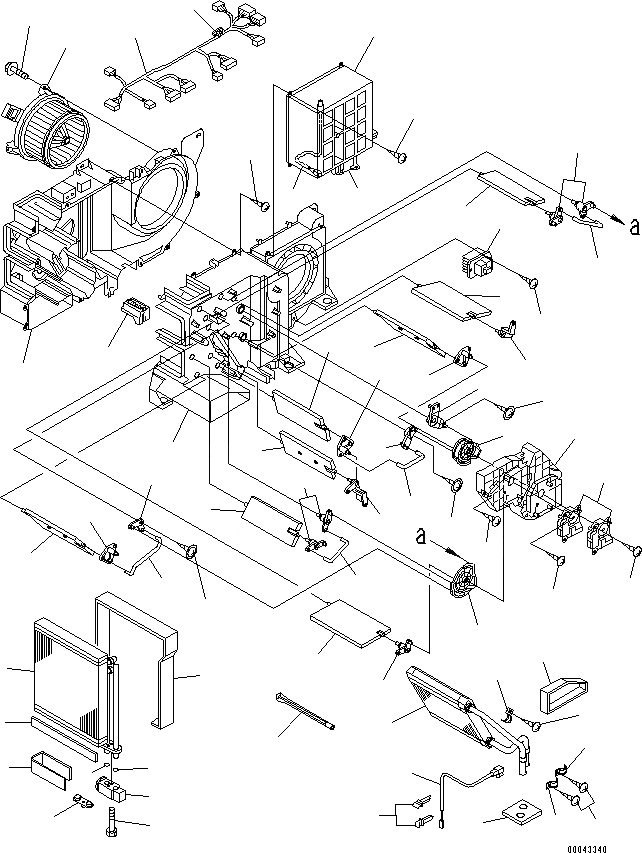 a

a

00043340