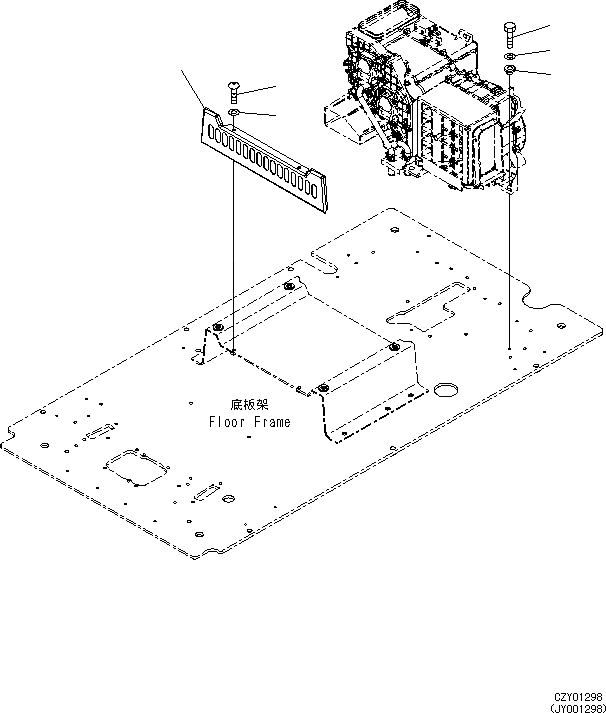 底板架
Floor Frame

CZY01298
(JY001298)