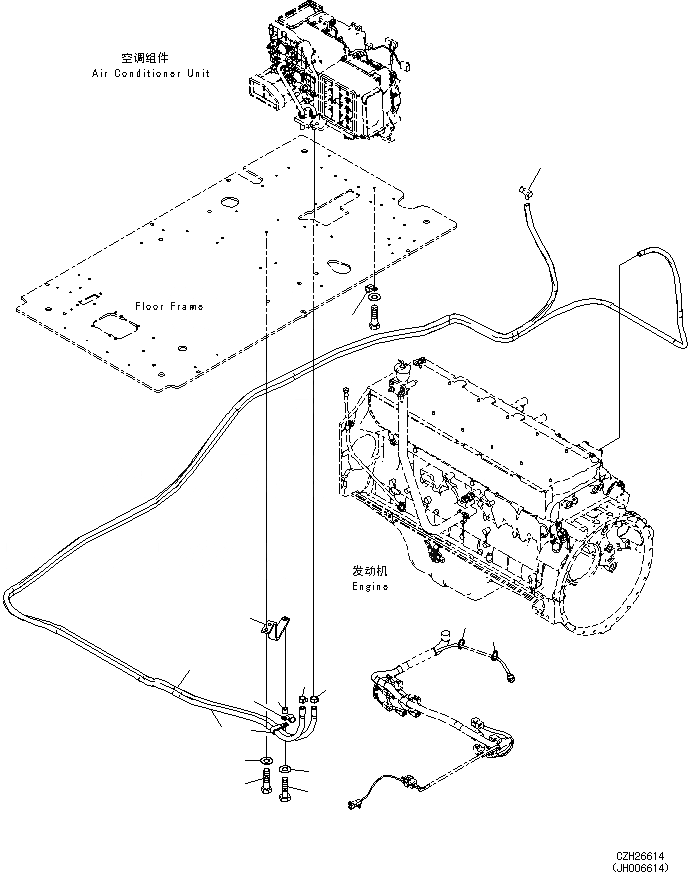 空调组件
Air Conditioner Unit

Floor Frame

发动机
Engine

CZH26614
(JH006614)