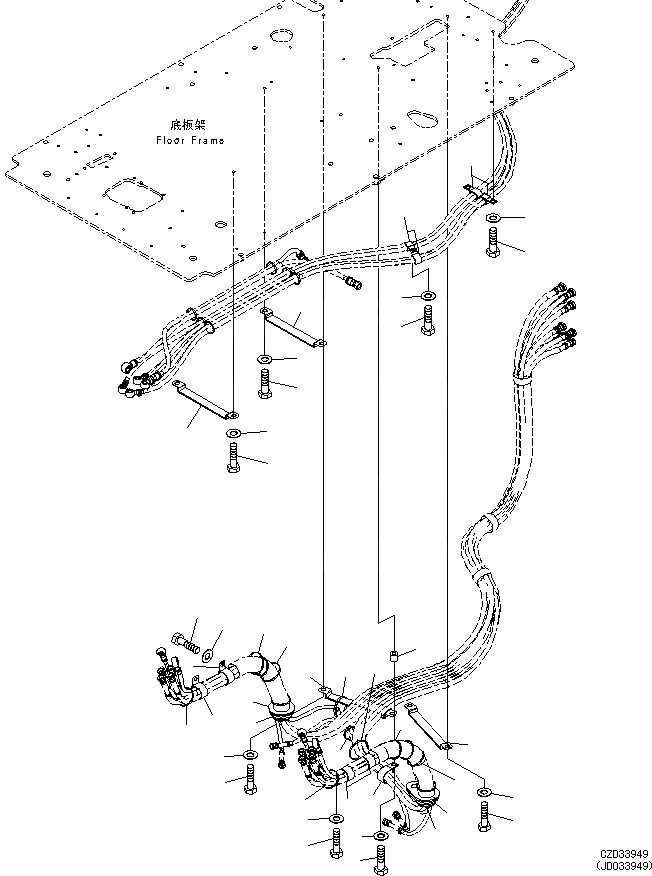 底板架
Floor Frame

CZD33949
(JD033949)