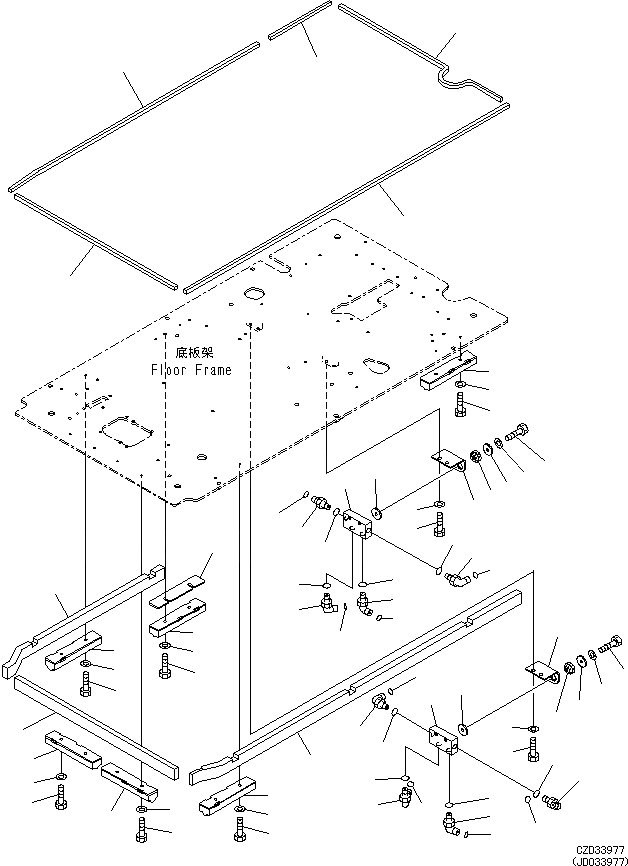 底板架
Floor Frame

CZD33977
(JD033977)