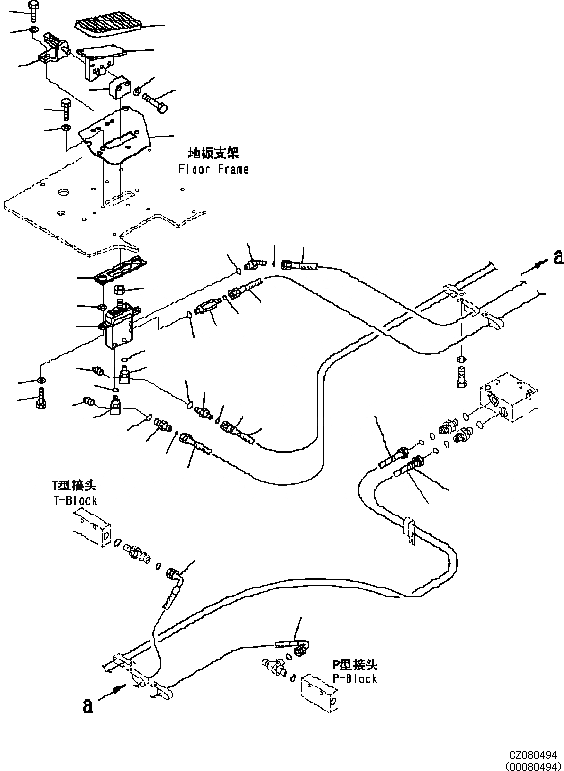 地板支架
Floor Frame

a

T型接头
T-Block

P型接头
P-Block

a

CZ080494
(00080494)