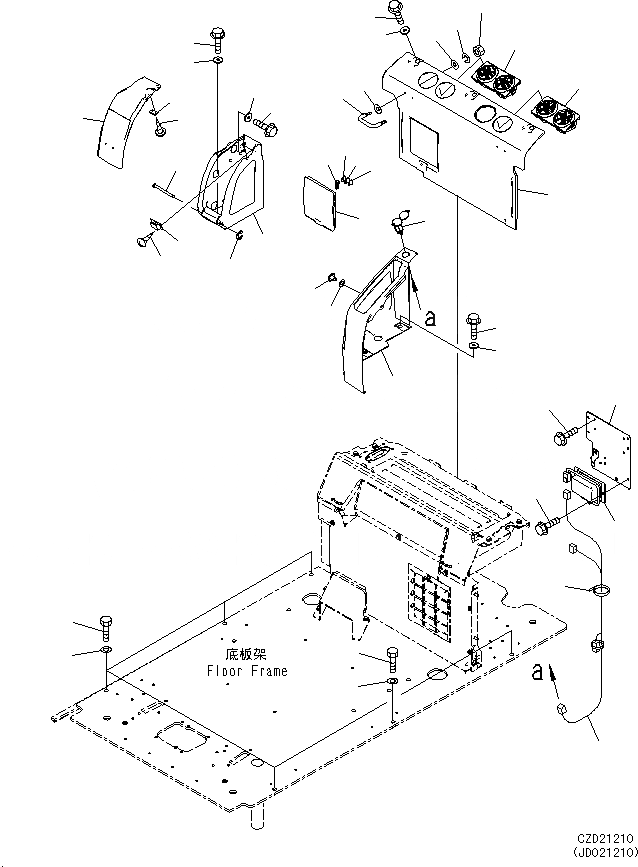 a

底板架
Floor Frame

a

CZD21210
(JD021210)