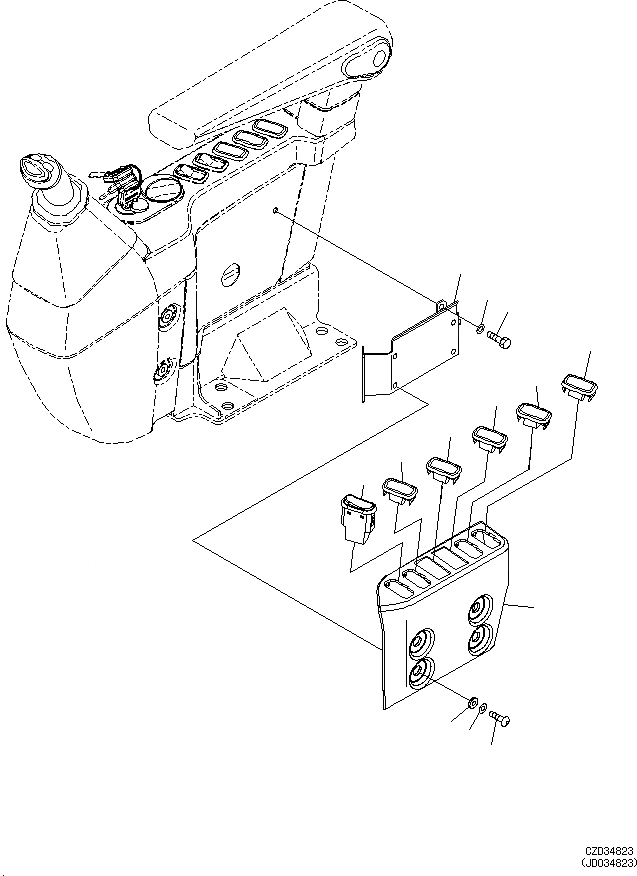 CZD34823
(JD034823)