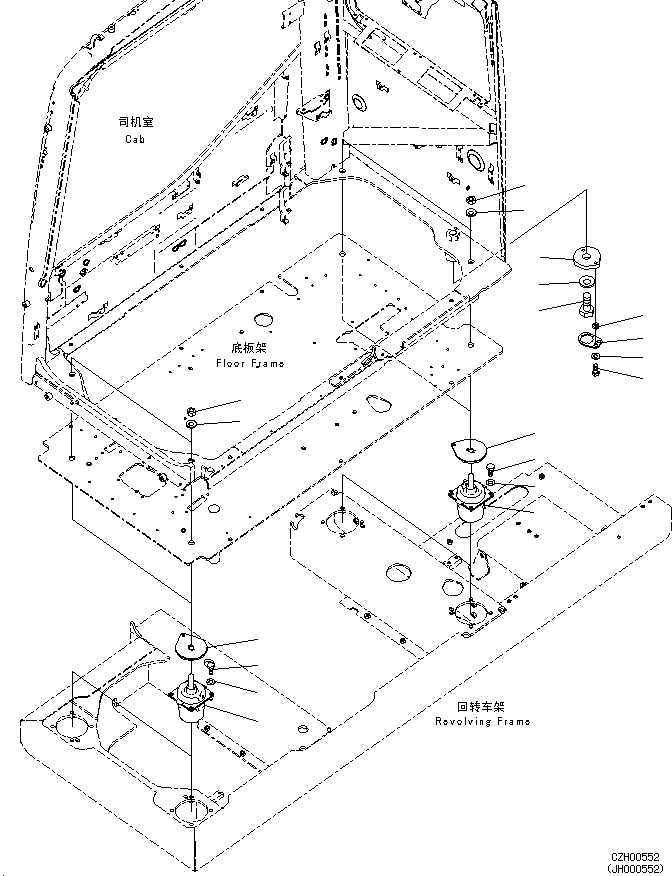 司机室
Cab

底板架
Floor Frame

回转车架
Revolving Frame

CZH00552
(JH000552)