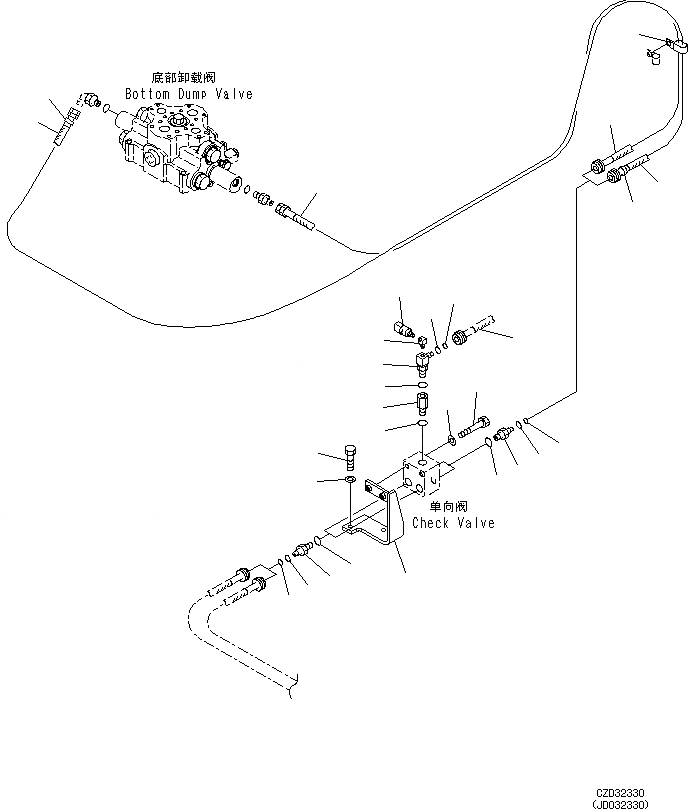 底部卸载阀
Bottom Dump Valve

单向阀
Check Valve

CZD32330
(JD032330)