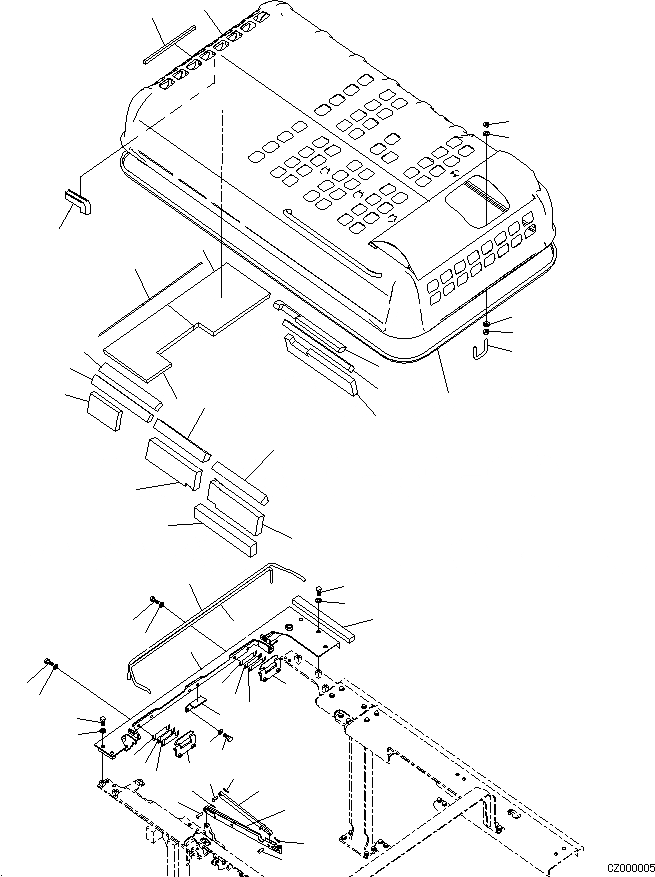 CZ000005