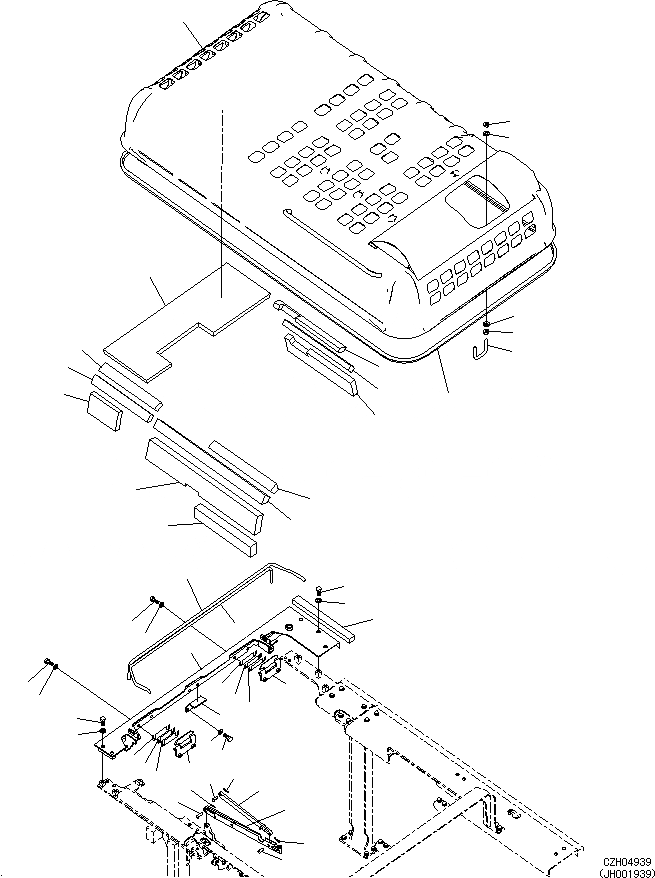 CZH04939
(JH001939)