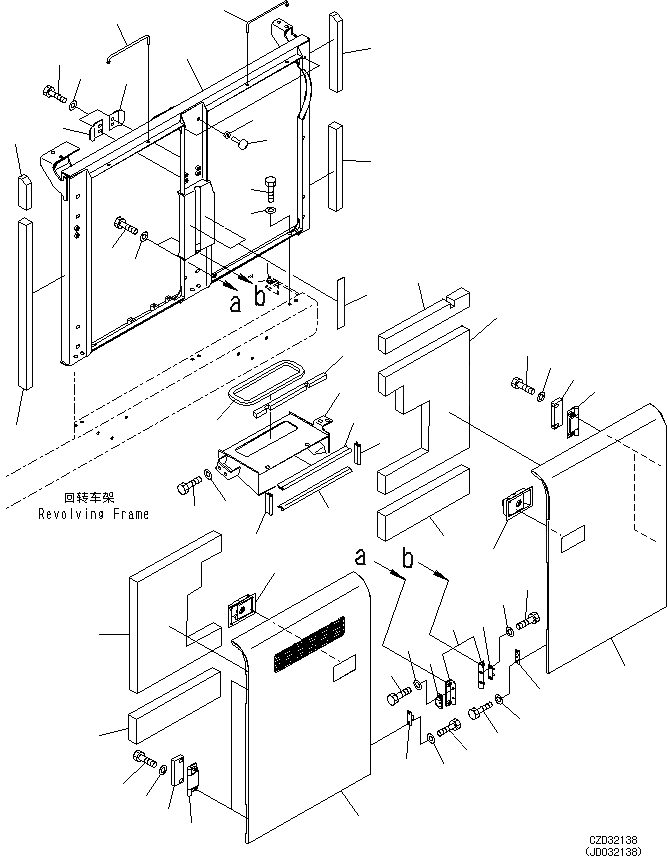 a b

回转车架
Revolving Frame

a b

CZD32138
(JD032138)