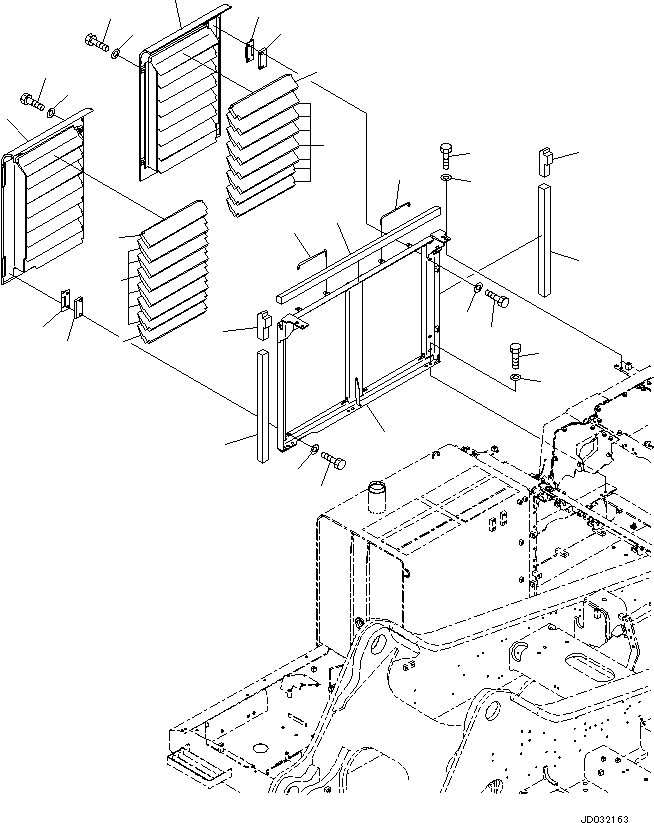 JD032163