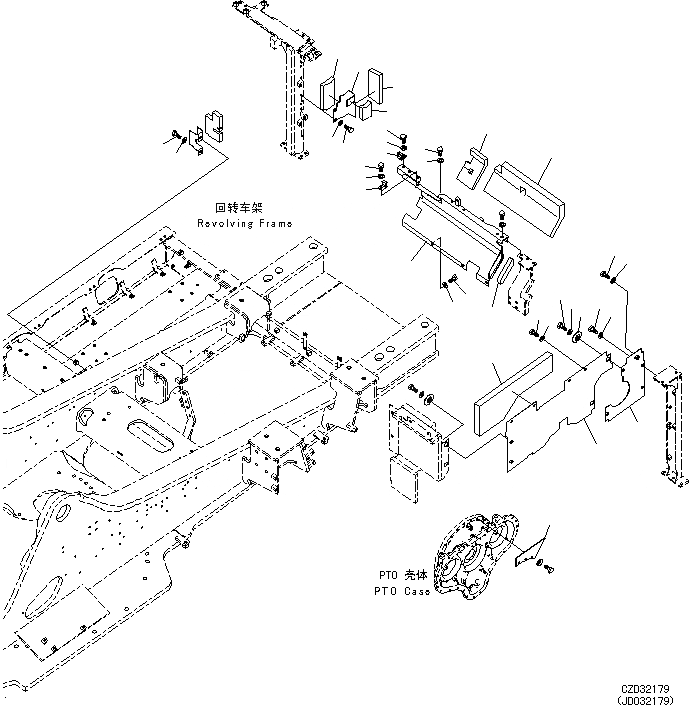 回转车架
Revolving Frame

PTO 壳体
PTO Case

CZD32179
(JD032179)