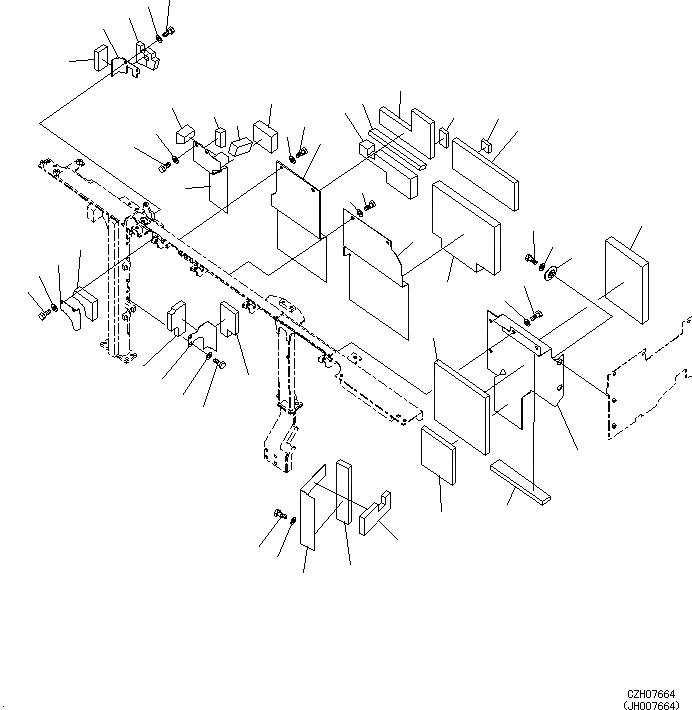 CZH07664
(JH007664)