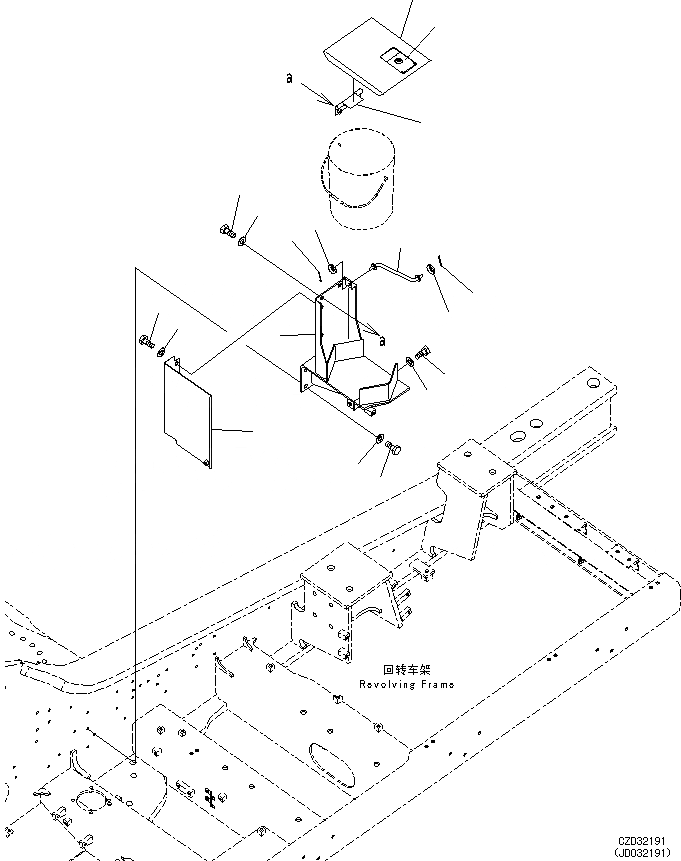 a

a

回转车架
Revolving Frame

CZD32191
(JD032191)