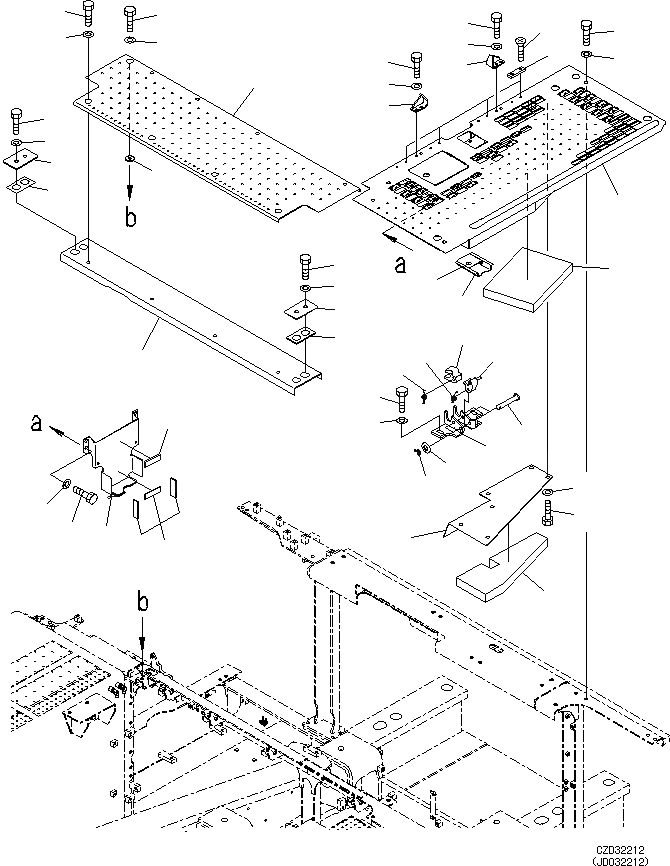 b

a

a

b

CZD32212
(JD032212)