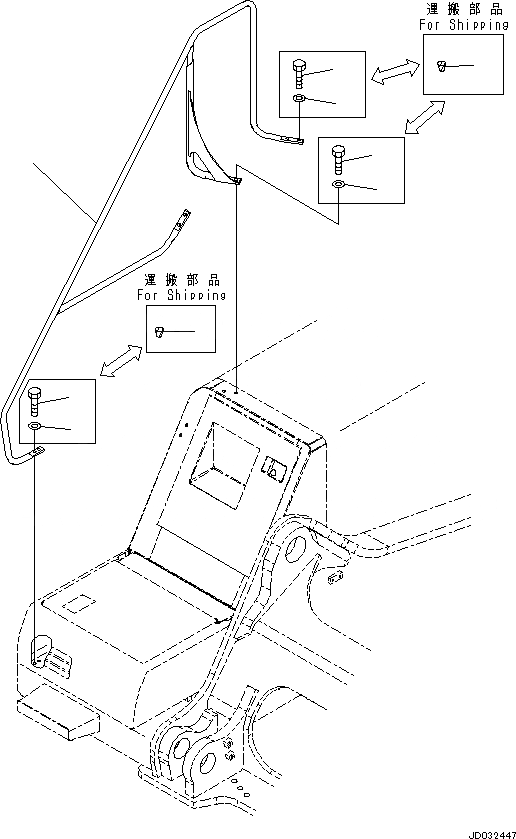 運搬部品
For Shipping

運搬部品
For Shipping

JD032447