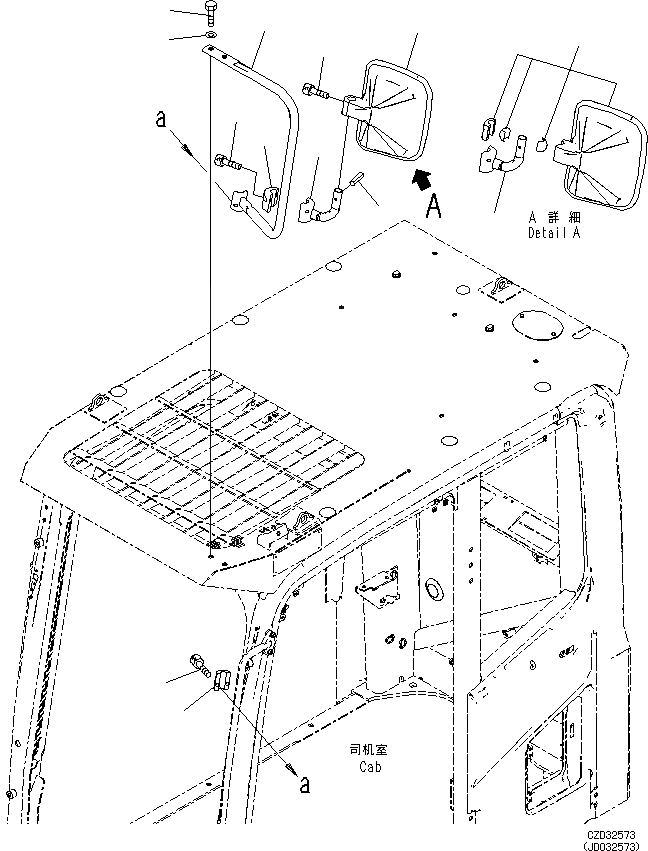 a

A

A 詳細
Detail A

司机室
Cab

a

CZD32573
(JD032573)