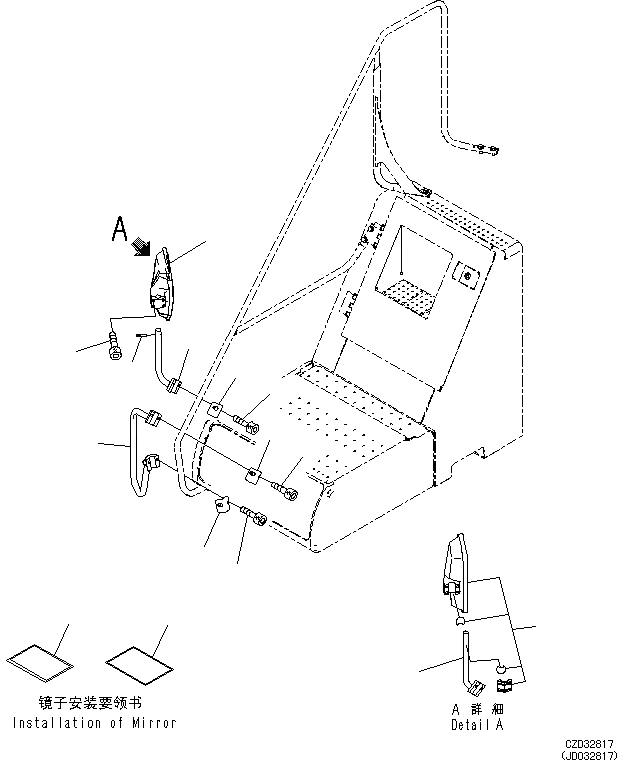 A

镜子安装要领书
Installation of Mirror

A 詳 細
Detail A

CZD32817
(JD032817)