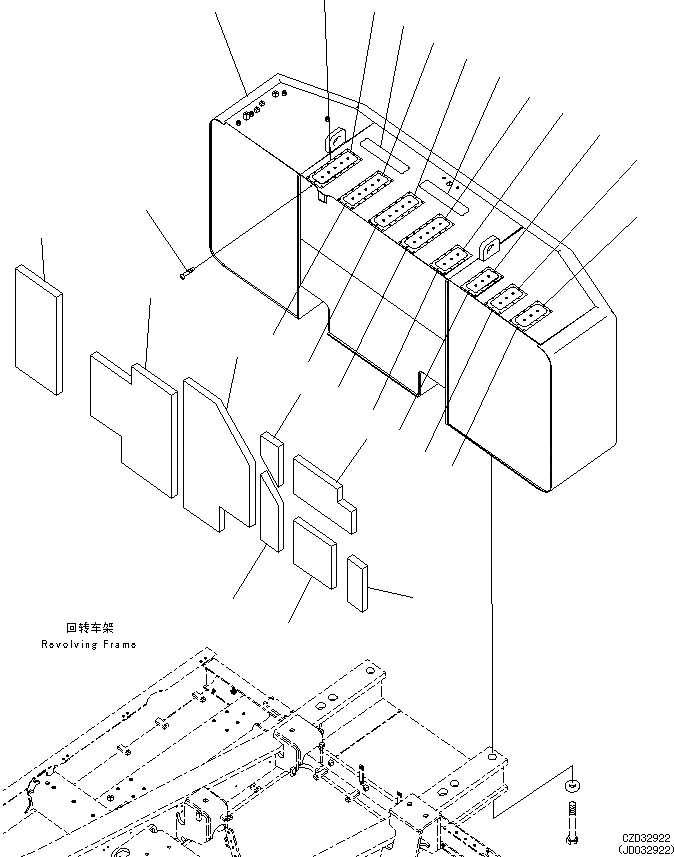 回转车架
Revolving Frame

CZD32922
(JD032922)