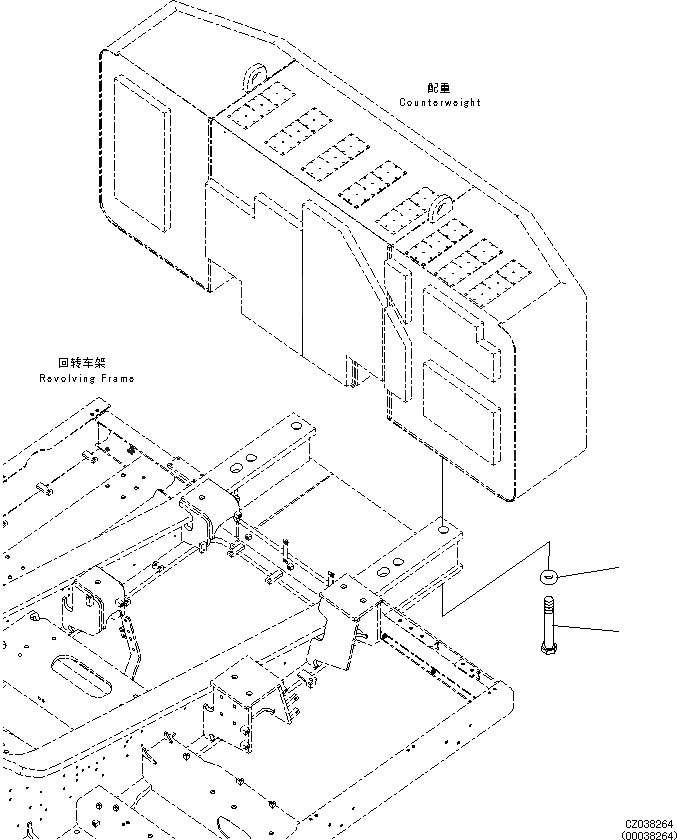 配重
Counterweight

回转车架
Revolving Frame

CZ038264
(00038264)