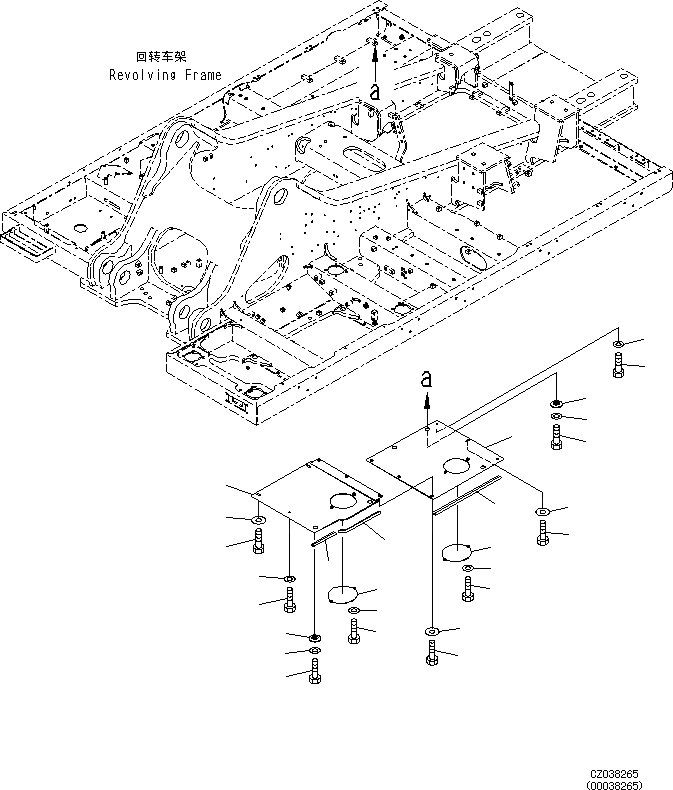 回转车架
Revolving Frame

a

a

CZ038265
(00038265)