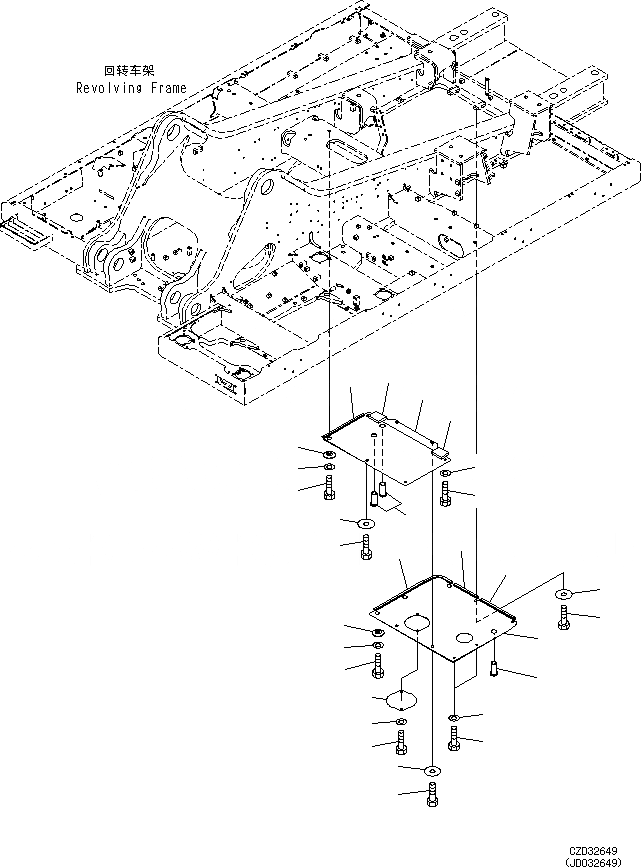 回转车架
Revolving Frame

CZD32649
(JD032649)