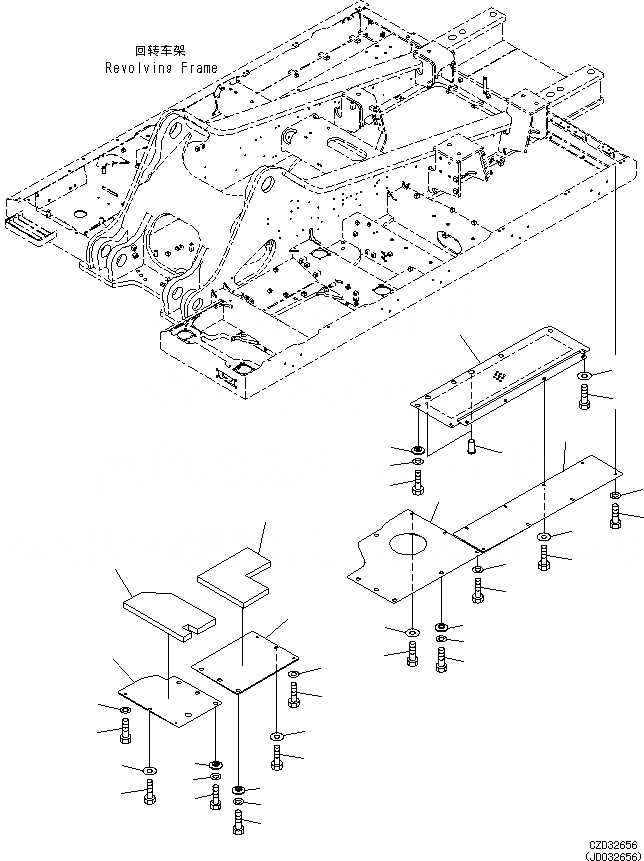 回转车架
Revolving Frame

CZD32656
(JD032656)