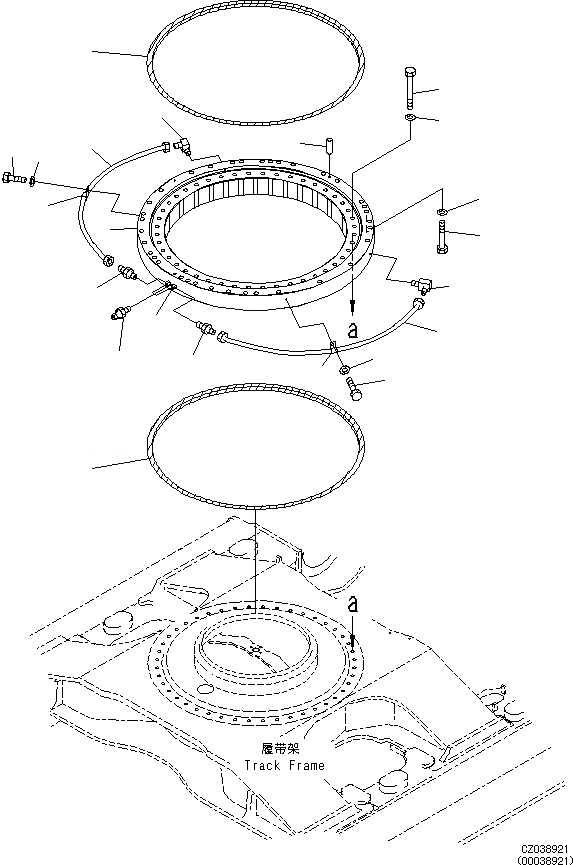 a

a

履带架
Track Frame

CZ038921
(00038921)