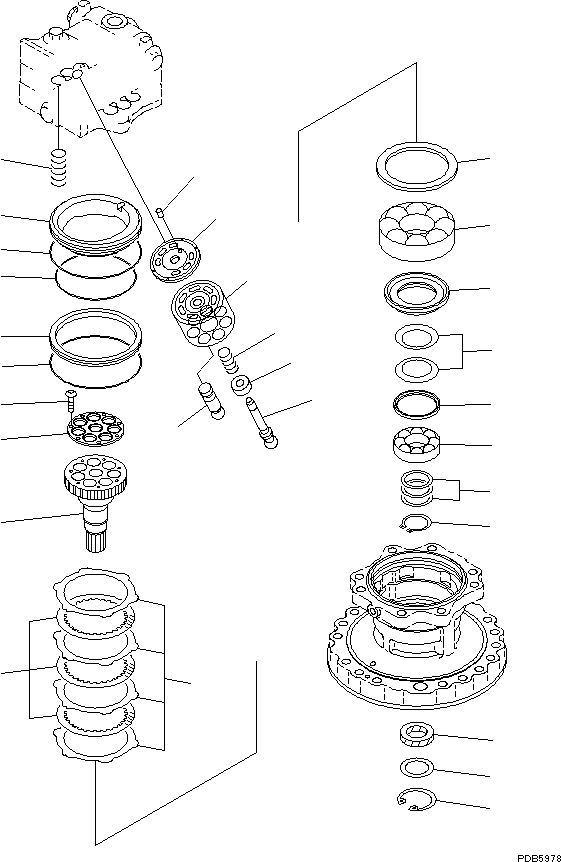 PDB5978