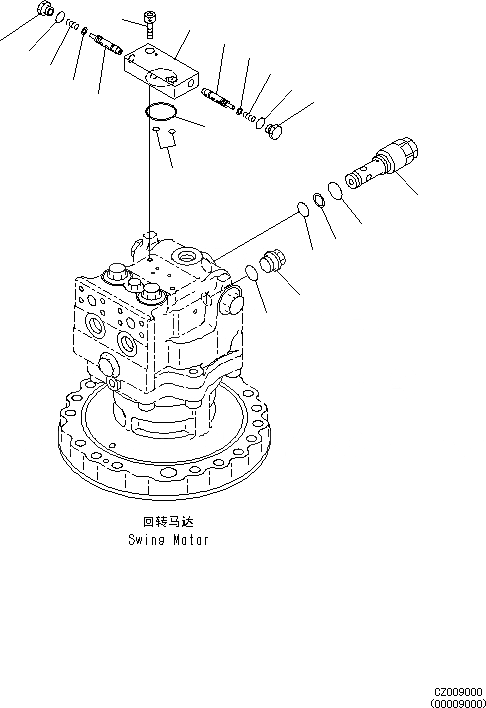 回转马达
Swing Motor

CZ009000
(00009000)